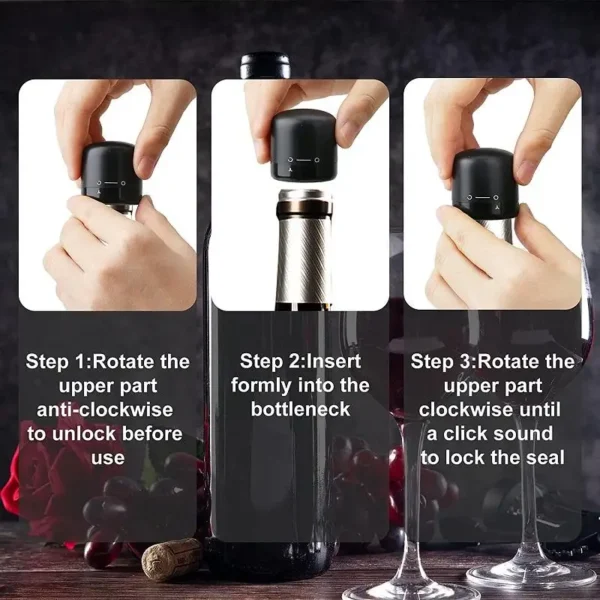 Step 1:Rotate the upper part anti-clockwise to unlock before use

Step 2:Insert formly into the bottleneck

Step 3:Rotate the upper part clockwise until a click sound to lock the seal